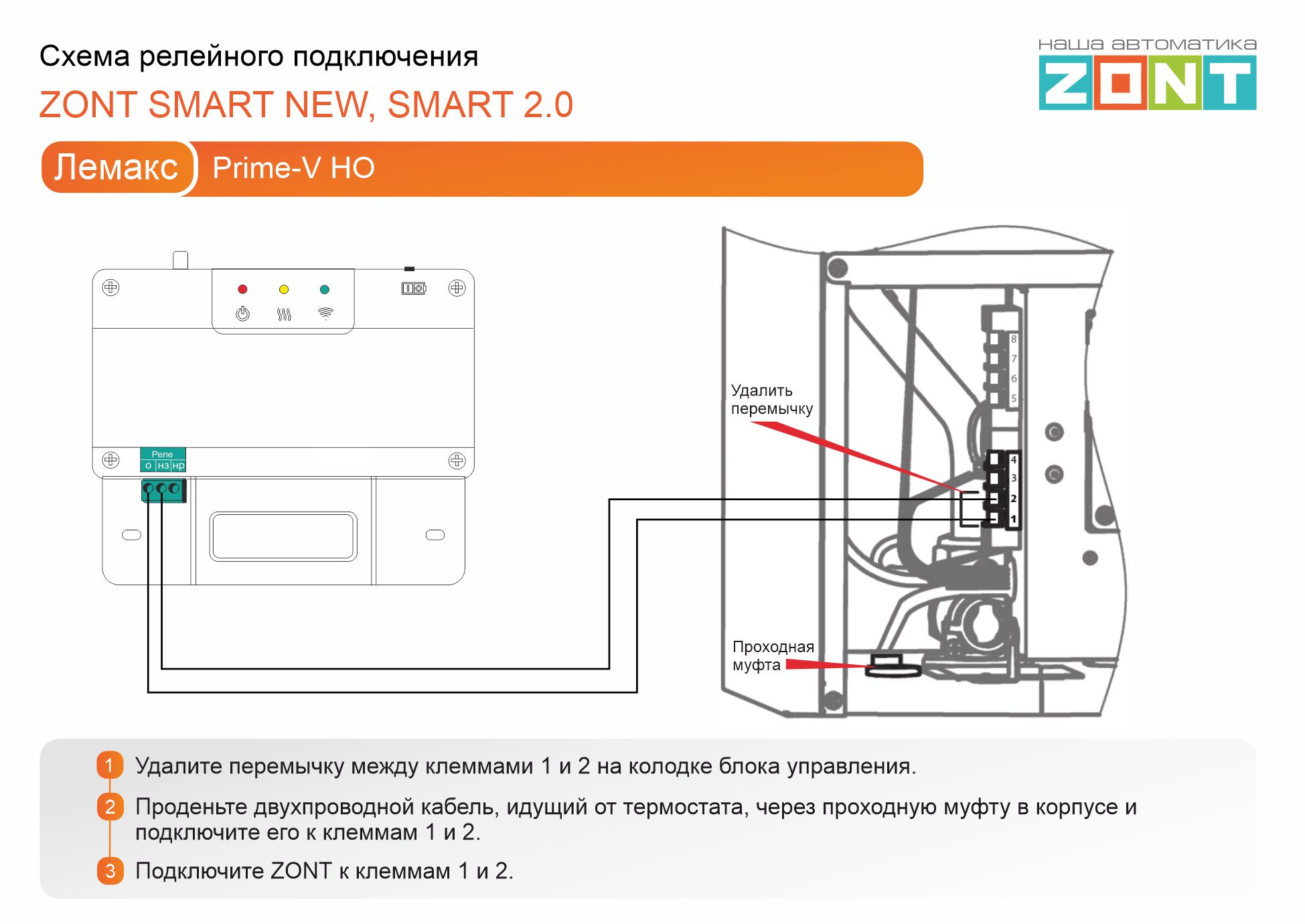 Схема релейного подключения
ZONT SMART NEW, SMART 2.0

наша автоматика
ZONT

Лемакс Prime-V HO

Реле
О НЗ НР

Удалить перемычку

8
7
6
5
4
3
2
1

Проходная муфта

1 Удалите перемычку между клеммами 1 и 2 на колодке блока управления.

2 Проденьте двухпроводной кабель, идущий от термостата, через проходную муфту в корпусе и подключите его к клеммам 1 и 2.

3 Подключите ZONT к клеммам 1 и 2.