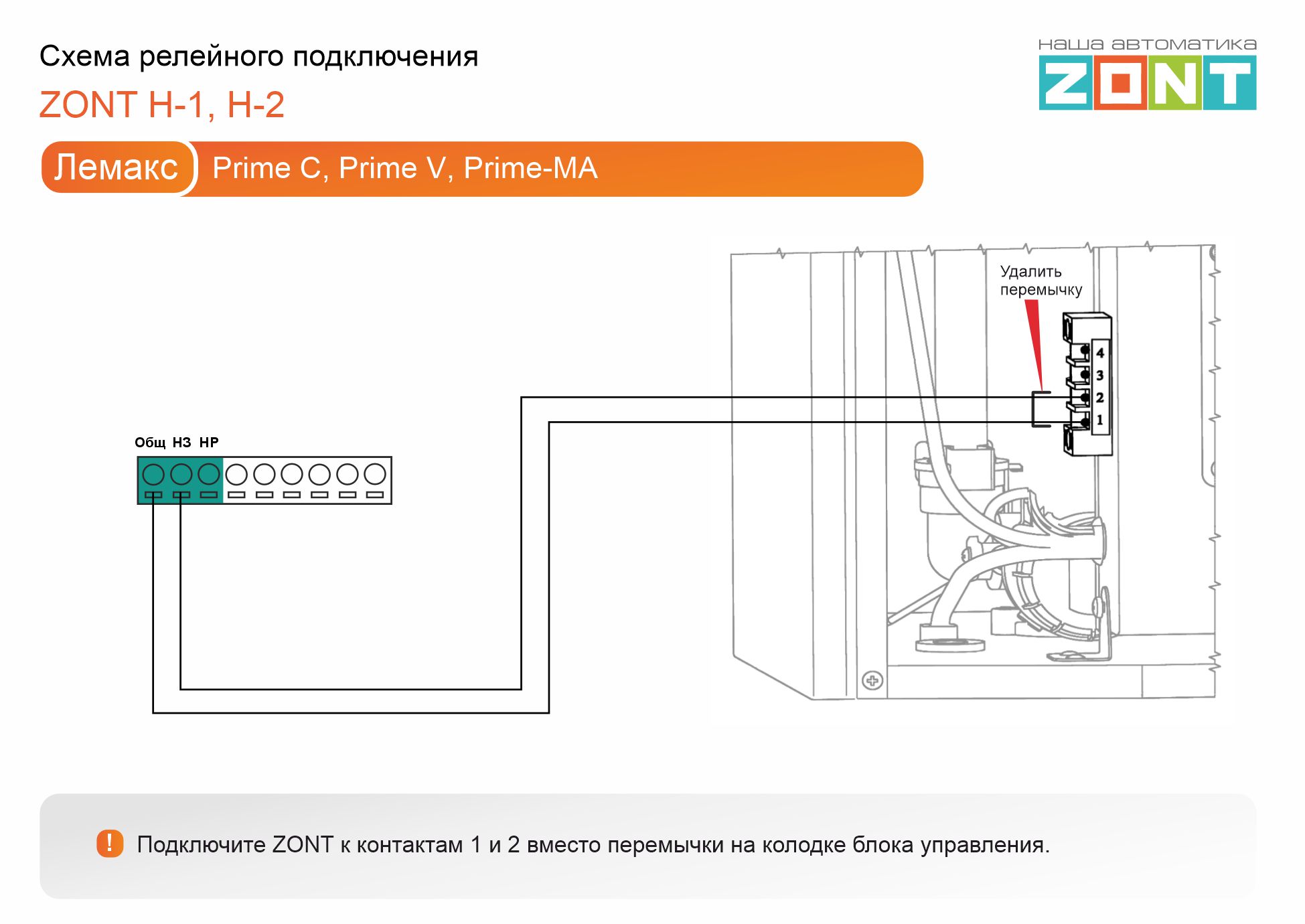 Схема релейного подключения
ZONT H-1, H-2

наша автоматика
ZONT

Лемакс Prime C, Prime V, Prime-MA

Удалить перемычку

4
3
2
1

Общ НЗ НР

! Подключите ZONT к контактам 1 и 2 вместо перемычки на колодке блока управления.