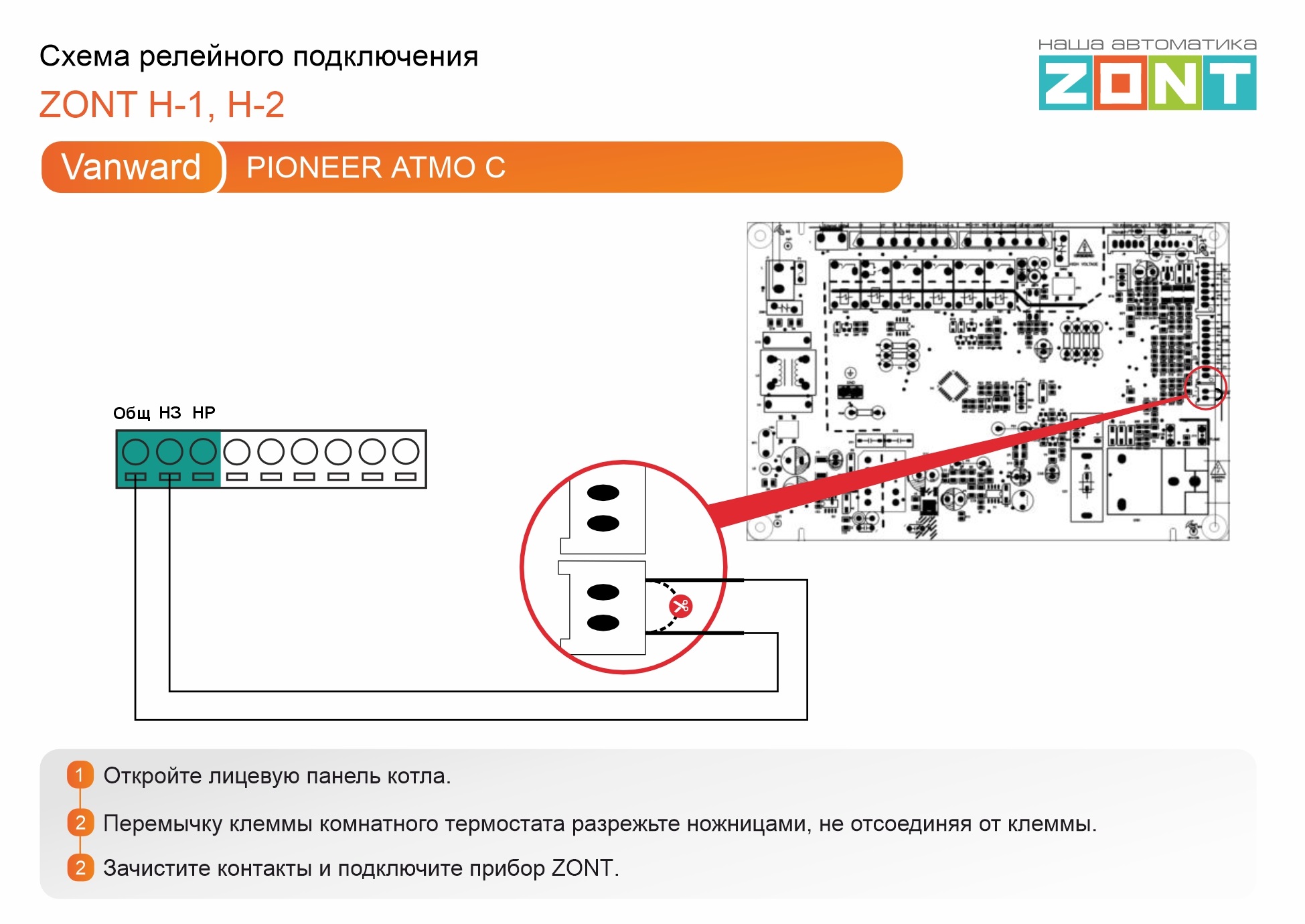 Схема релейного подключения

ZONT H-1, H-2

наша автоматика
ZONT

Vanward PIONEER ATMO C

Общ НЗ НР

1 Откройте лицевую панель котла.

2 Перемычку клеммы комнатного термостата разрежьте ножницами, не отсоединяя от клеммы.

2 Зачистите контакты и подключите прибор ZONT.