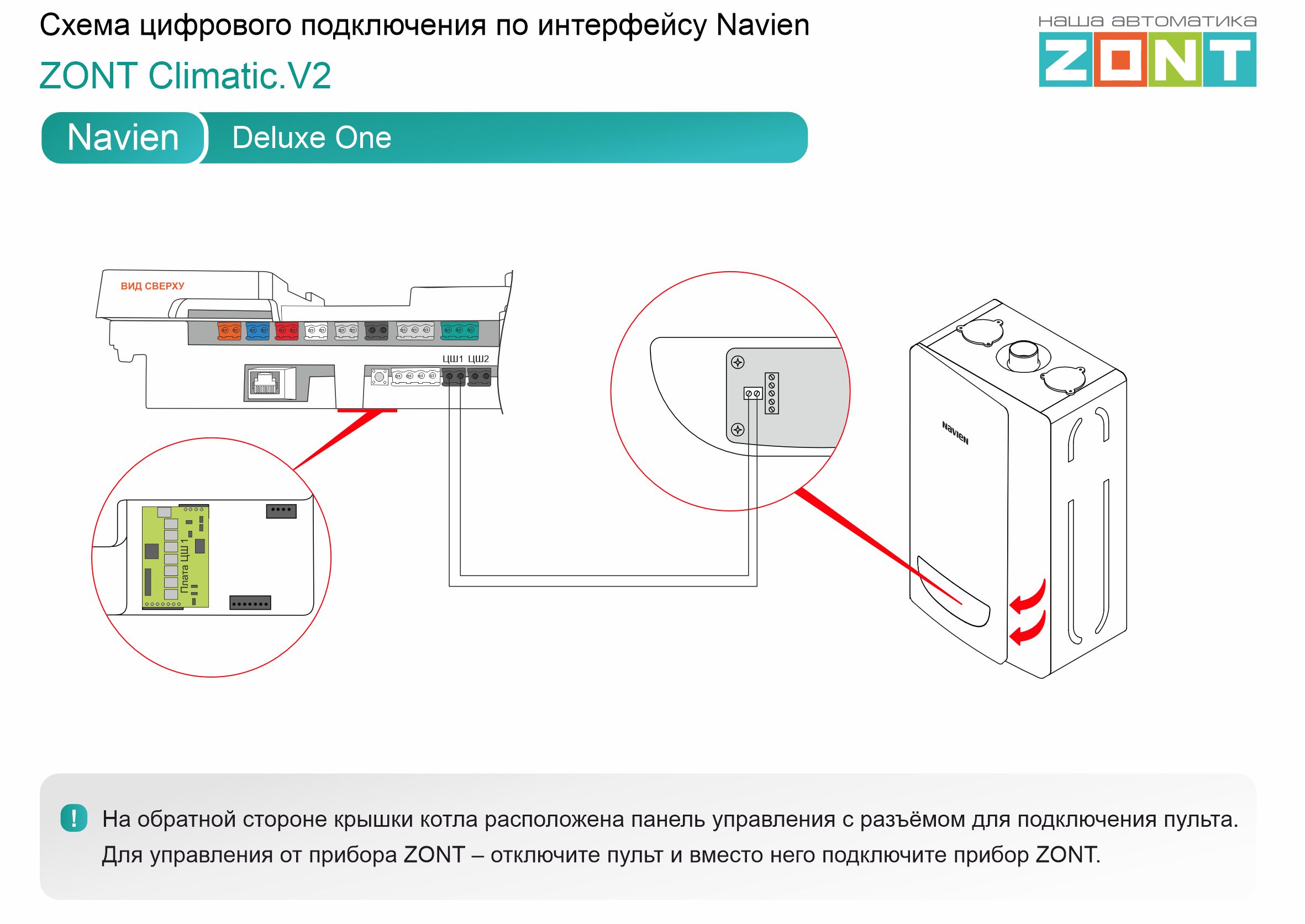 Схема цифрового подключения по интерфейсу Navien

ZONT Climatic.V2

наша автоматика
ZONT

Navien

Deluxe One

ВИД СВЕРХУ

ЦШ1 ЦШ2

Плата ЦШ 1

Navien

!

На обратной стороне крышки котла расположена панель управления с разъёмом для подключения пульта.
Для управления от прибора ZONT – отключите пульт и вместо него подключите прибор ZONT.