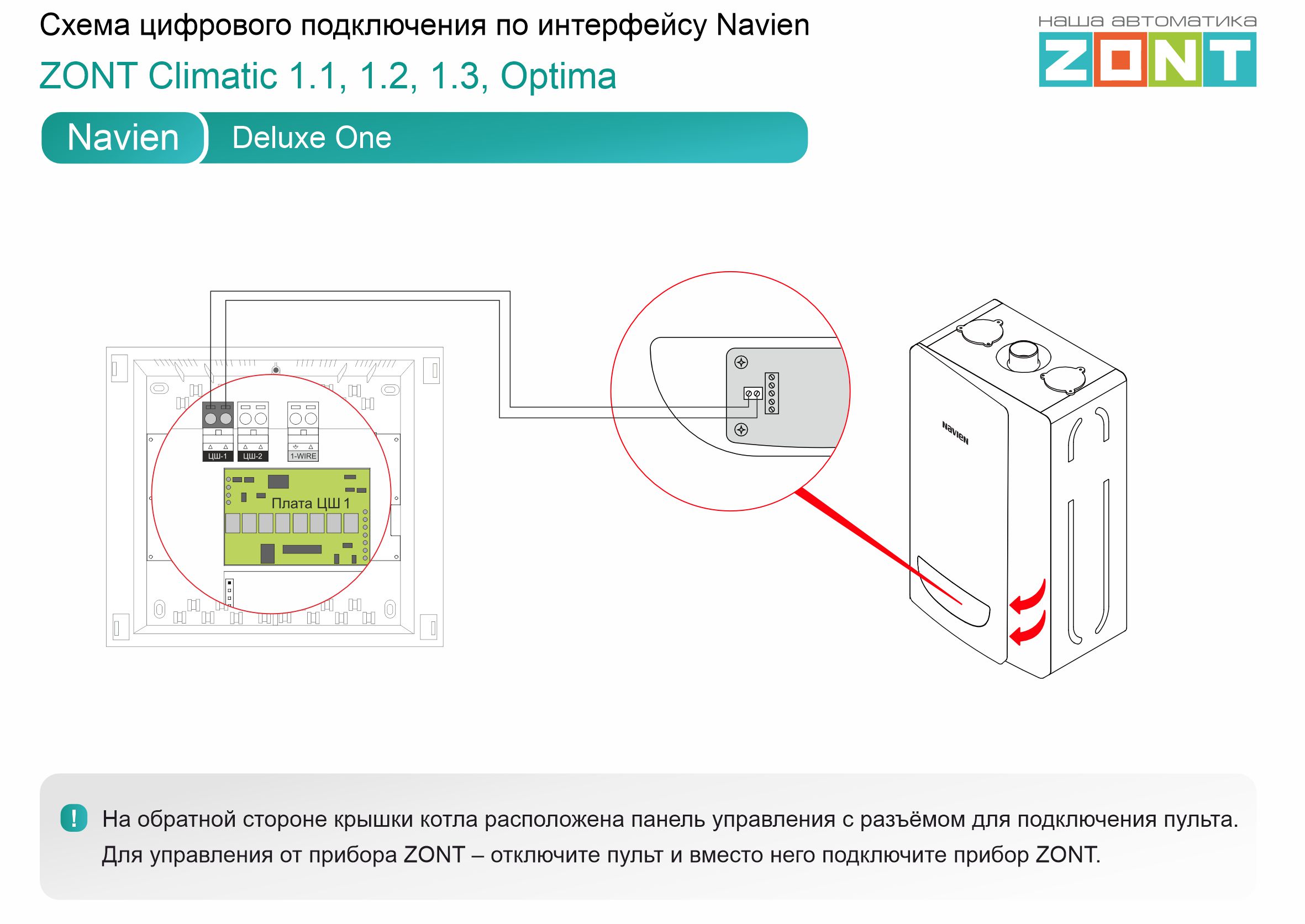 Схема цифрового подключения по интерфейсу Navien
ZONT Climatic 1.1, 1.2, 1.3, Optima

наша автоматика
ZONT

Navien
Deluxe One

ЦШ-1
ЦШ-2
1-WIRE
Плата ЦШ 1

Navien

!
На обратной стороне крышки котла расположена панель управления с разъёмом для подключения пульта. Для управления от прибора ZONT – отключите пульт и вместо него подключите прибор ZONT.