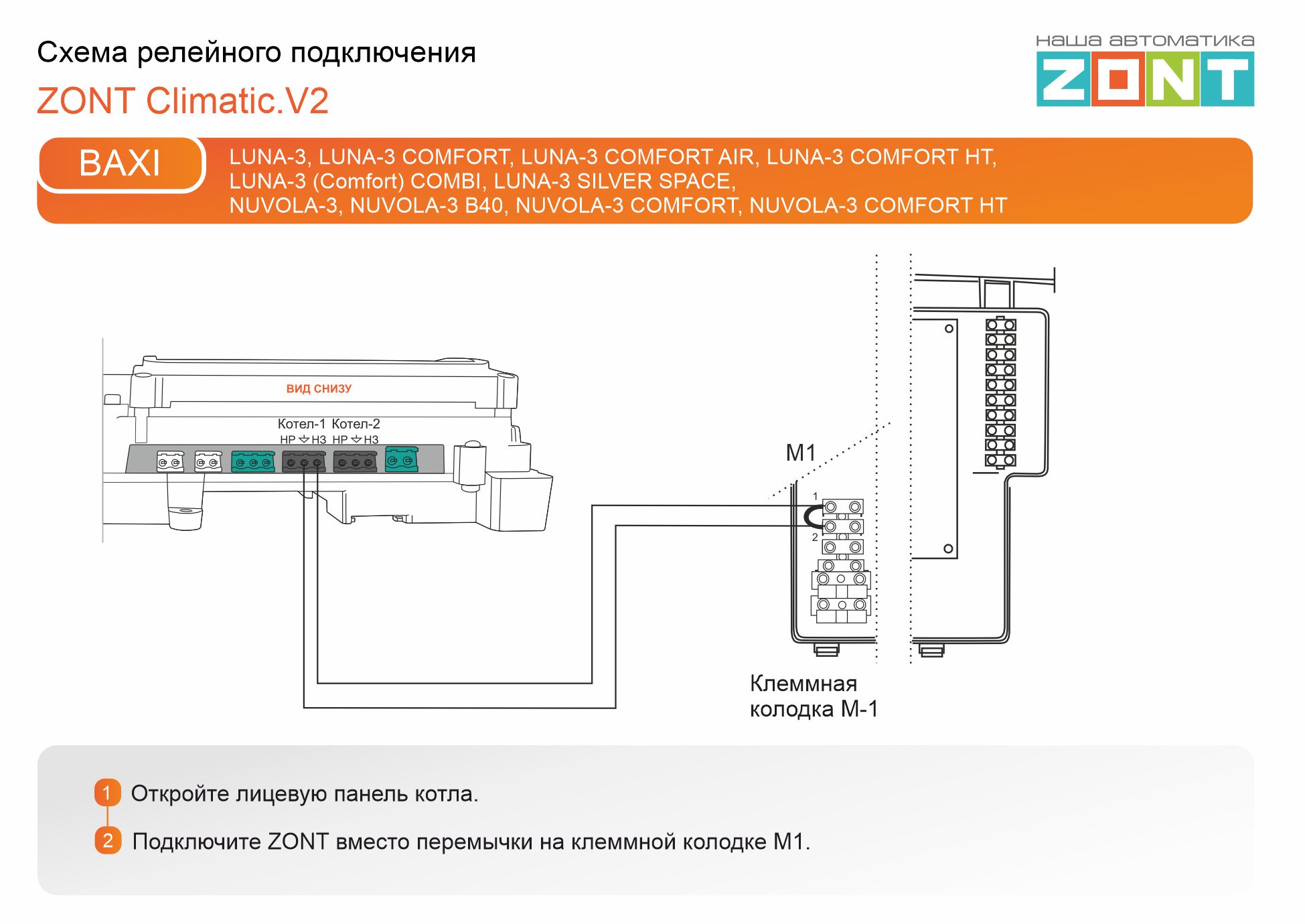 Схема релейного подключения
ZONT Climatic.V2

наша автоматика
ZONT

BAXI

LUNA-3, LUNA-3 COMFORT, LUNA-3 COMFORT AIR, LUNA-3 COMFORT HT, LUNA-3 (Comfort) COMBI, LUNA-3 SILVER SPACE, NUVOLA-3, NUVOLA-3 B40, NUVOLA-3 COMFORT, NUVOLA-3 COMFORT HT

ВИД СНИЗУ

Котел-1 Котел-2
НР НЗ НР НЗ

M1

1

2

Клеммная колодка М-1

1 Откройте лицевую панель котла.

2 Подключите ZONT вместо перемычки на клеммной колодке М1.