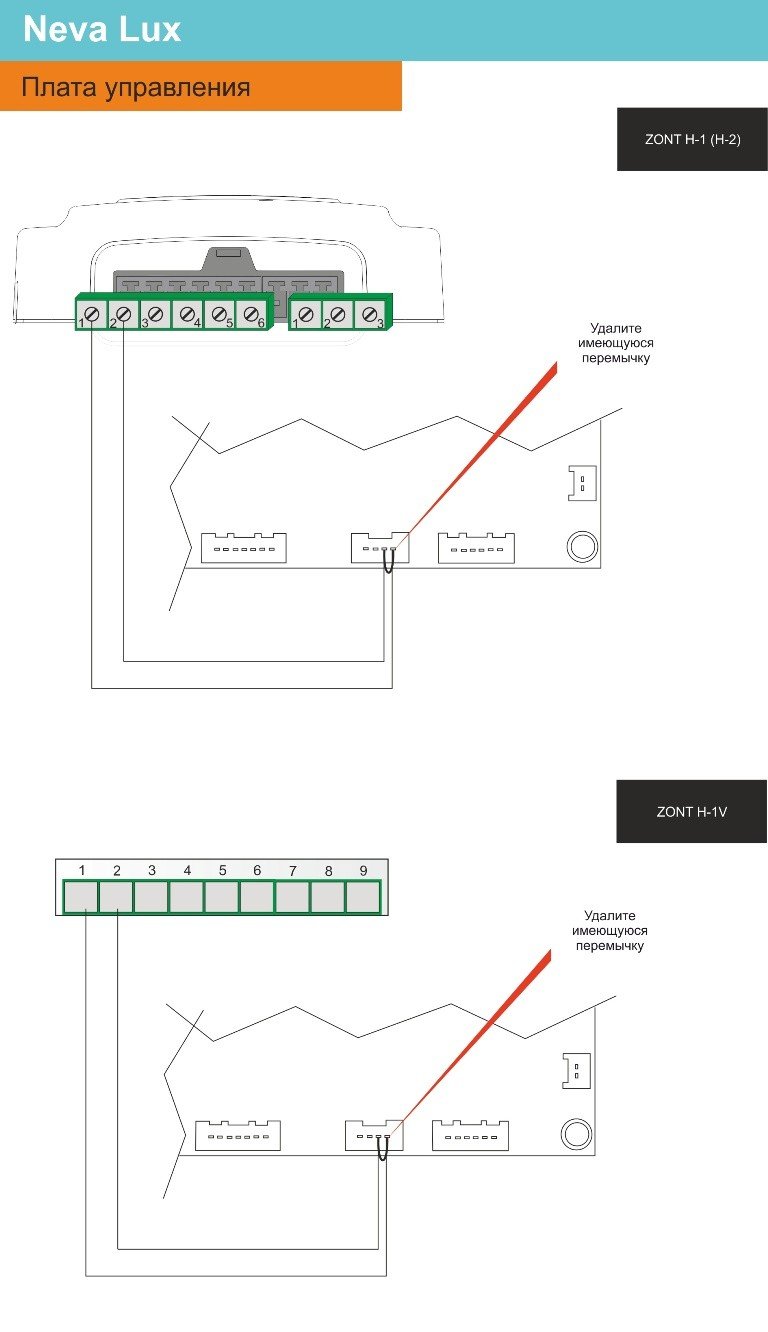 Neva Lux

Плата управления

ZONT H-1 (H-2)

1 2 3 4 5 6 1 2 3

Удалите имеющуюся перемычку

ZONT H-1V

1 2 3 4 5 6 7 8 9

Удалите имеющуюся перемычку