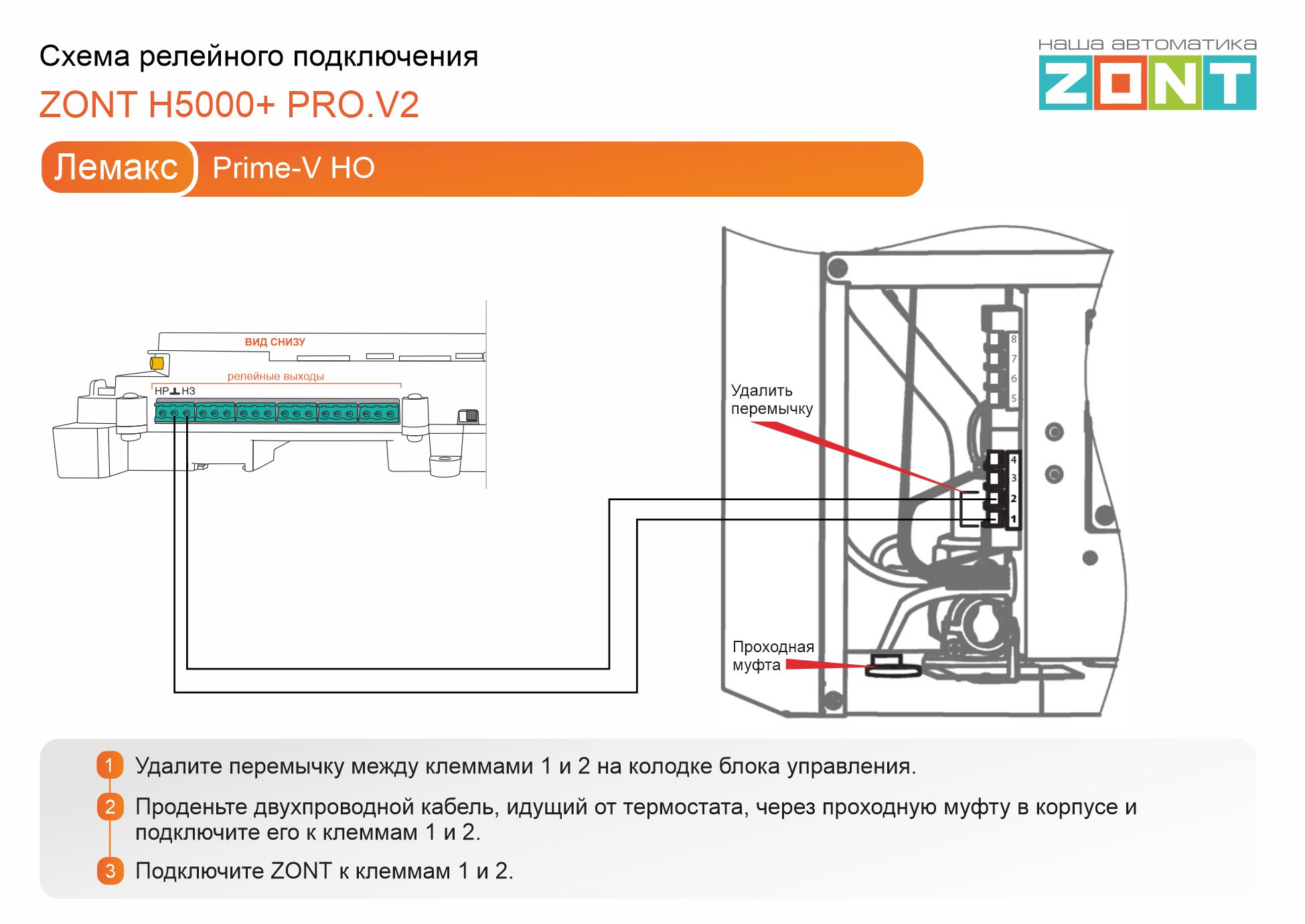 Схема релейного подключения
ZONT H5000+ PRO.V2

наша автоматика
ZONT

Лемакс Prime-V HO

ВИД СНИЗУ
релейные выходы
НР ⊥ НЗ

Удалить перемычку

8
7
6
5
4
3
2
1

Проходная муфта

1 Удалите перемычку между клеммами 1 и 2 на колодке блока управления.

2 Проденьте двухпроводной кабель, идущий от термостата, через проходную муфту в корпусе и подключите его к клеммам 1 и 2.

3 Подключите ZONT к клеммам 1 и 2.